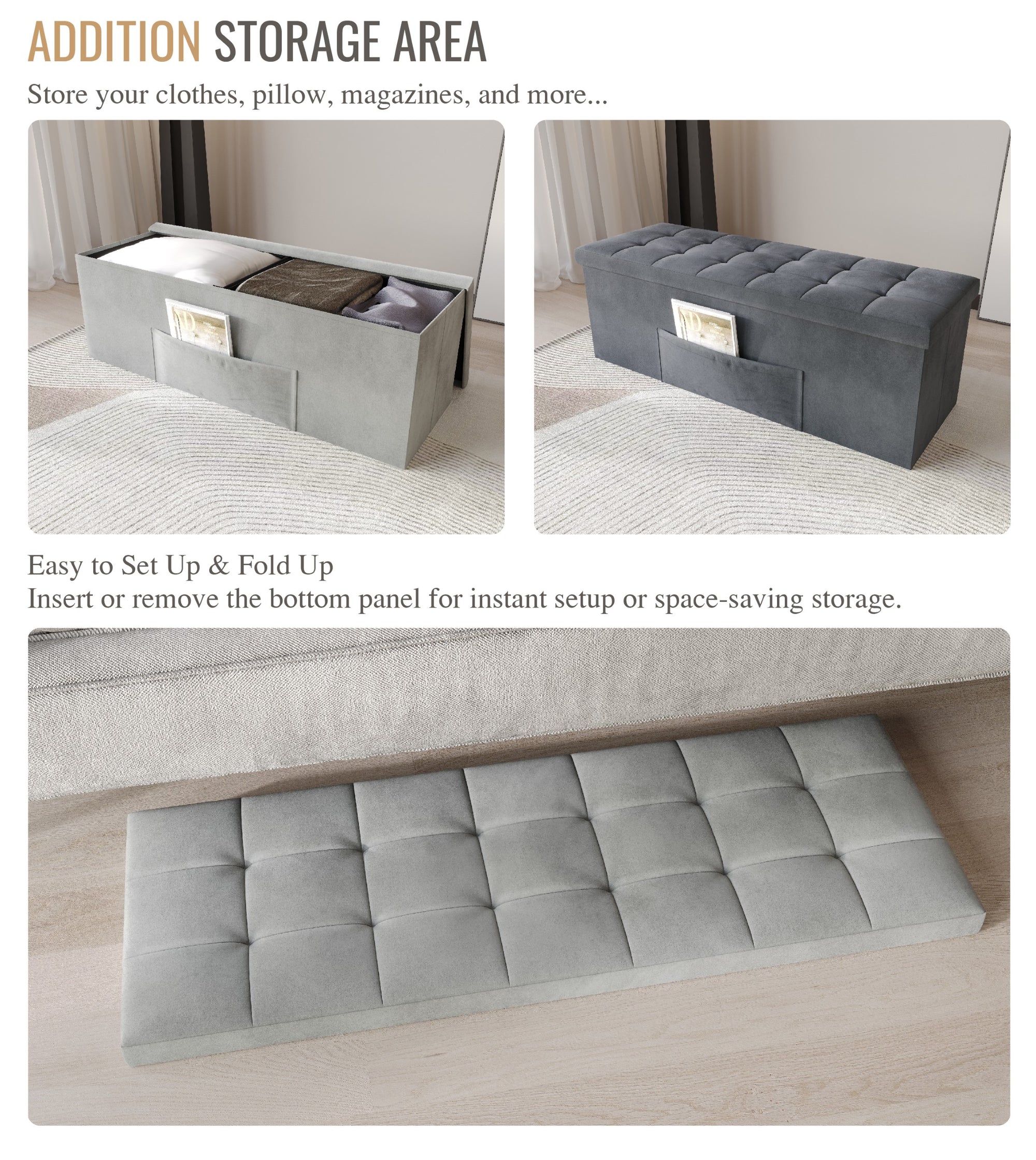 ADDITION STORAGE AREA

Store your clothes, pillow, magazines, and more...

Easy to Set Up & Fold Up
Insert or remove the bottom panel for instant setup or space-saving storage.