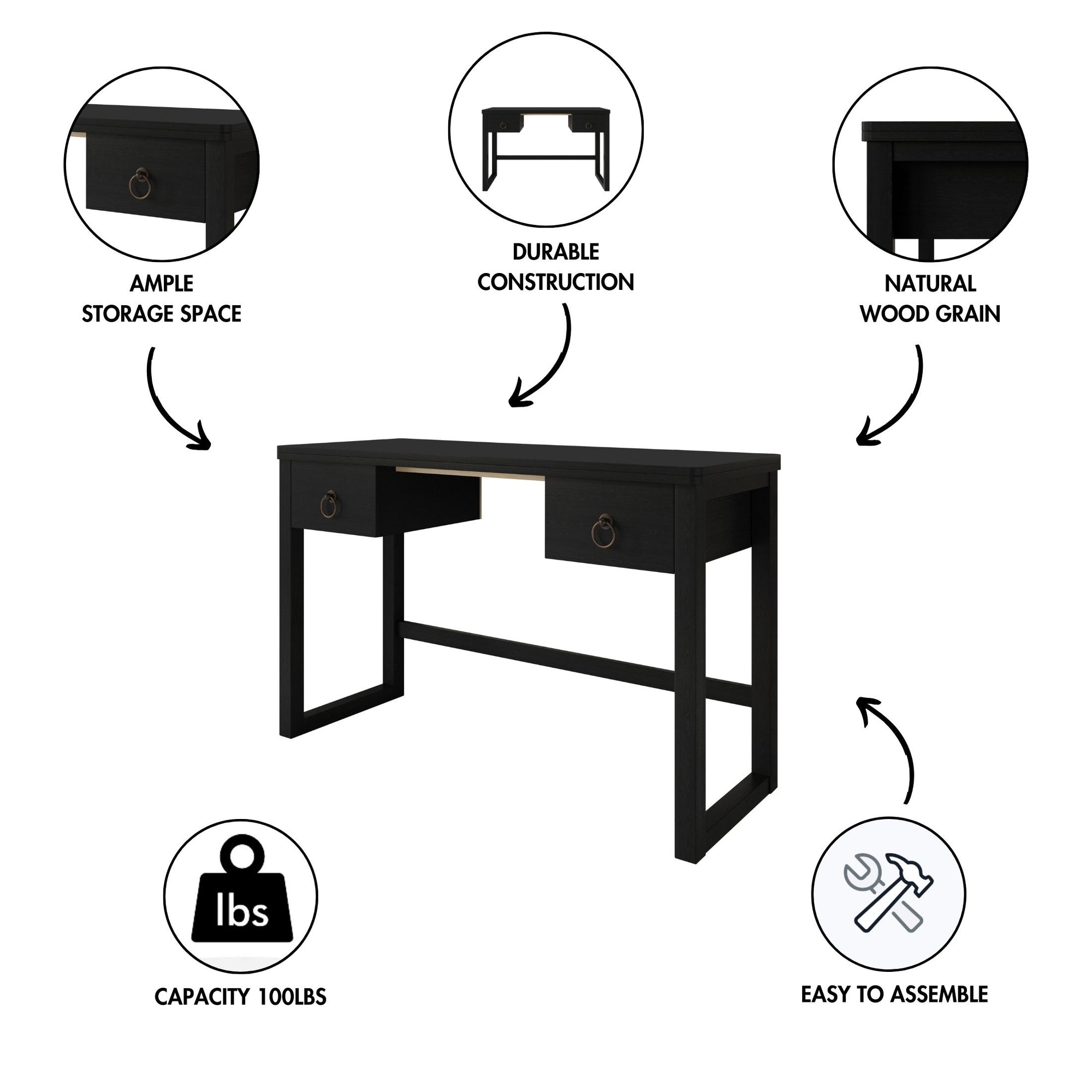 AMPLE
STORAGE SPACE

DURABLE
CONSTRUCTION

NATURAL
WOOD GRAIN

lbs

CAPACITY 100LBS

EASY TO ASSEMBLE